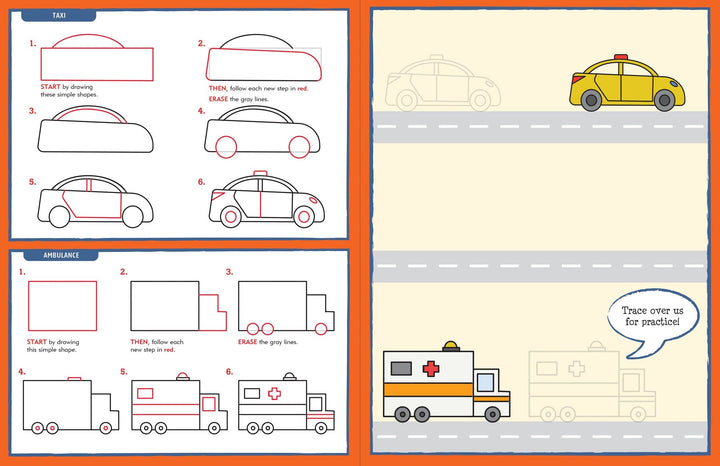 TAXI

1.

START by drawing these simple shapes.

2.

THEN, follow each new step in red.
ERASE the gray lines.

3.

4.

5.

6.

AMBULANCE

1.

START by drawing this simple shape.

2.

THEN, follow each new step in red.

3.

ERASE the gray lines.

4.

5.

6.

Trace over us for practice!