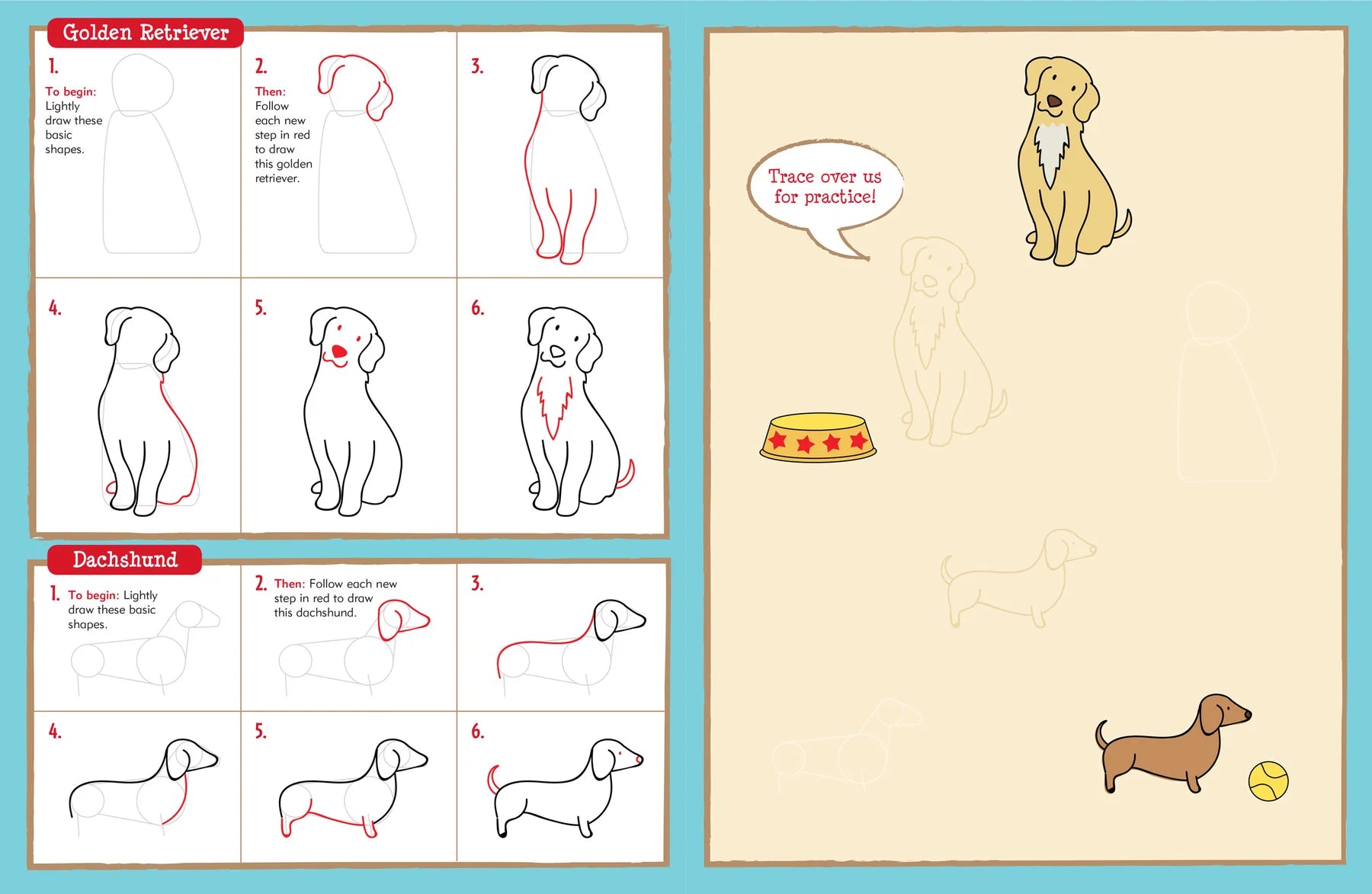 Golden Retriever

1. To begin: Lightly draw these basic shapes.

2. Then: Follow each new step in red to draw this golden retriever.

3.

4.

5.

6.

Dachshund

1. To begin: Lightly draw these basic shapes.

2. Then: Follow each new step in red to draw this dachshund.

3.

4.

5.

6.

Trace over us for practice!