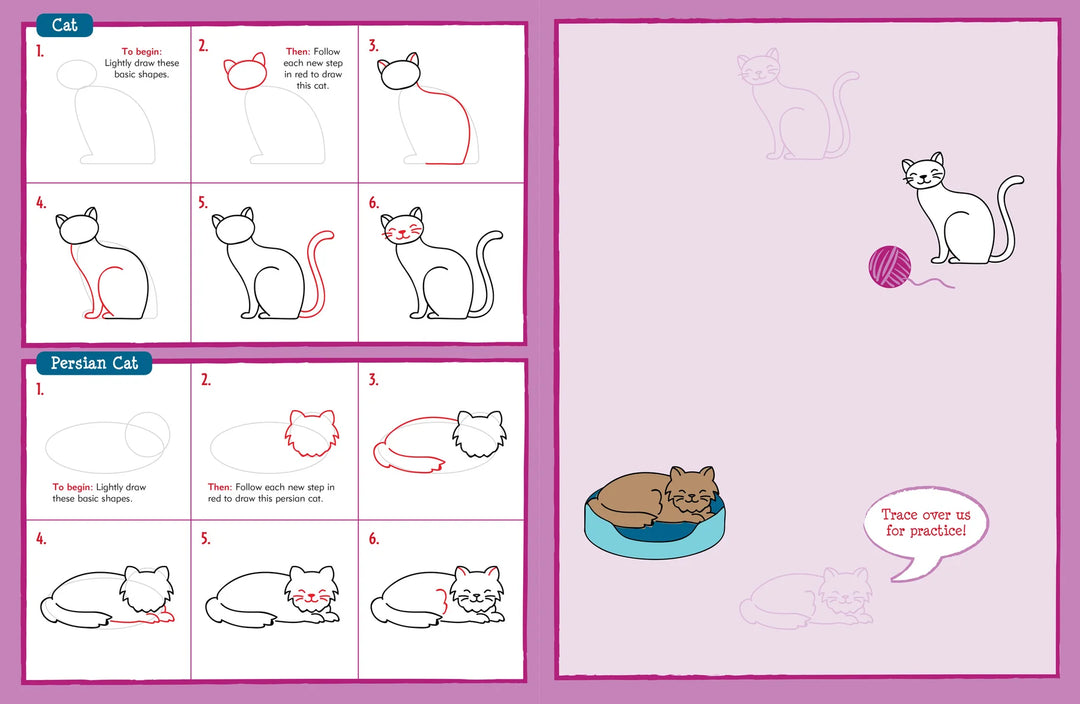 Cat

1.
To begin: Lightly draw these basic shapes.

2.
Then: Follow each new step in red to draw this cat.

3.

4.

5.

6.

Persian Cat

1.
To begin: Lightly draw these basic shapes.

2.
Then: Follow each new step in red to draw this persian cat.

3.

4.

5.

6.

Trace over us for practice!