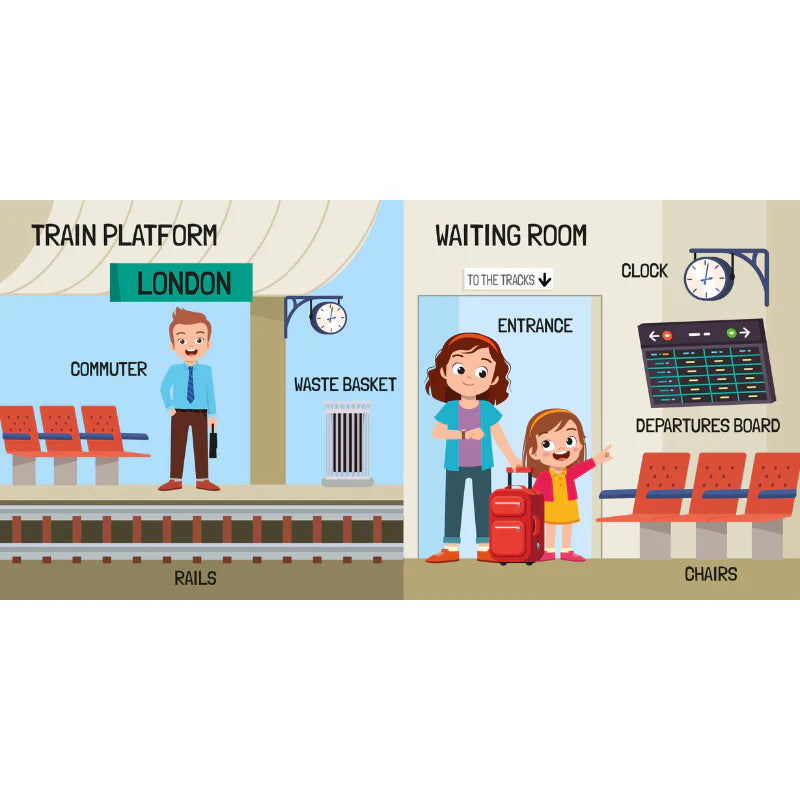 TRAIN PLATFORM

LONDON

COMMUTER

WASTE BASKET

RAILS

WAITING ROOM

TO THE TRACKS ↓

ENTRANCE

CLOCK

DEPARTURES BOARD

CHAIRS