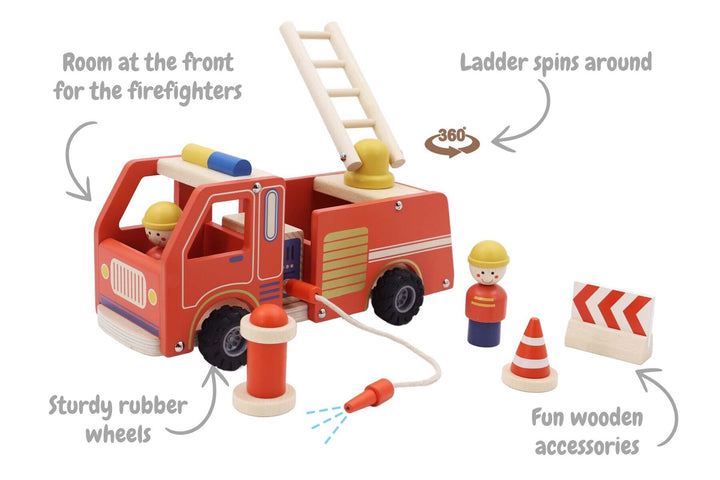 Room at the front for the firefighters

Ladder spins around

360°

Sturdy rubber wheels

Fun wooden accessories