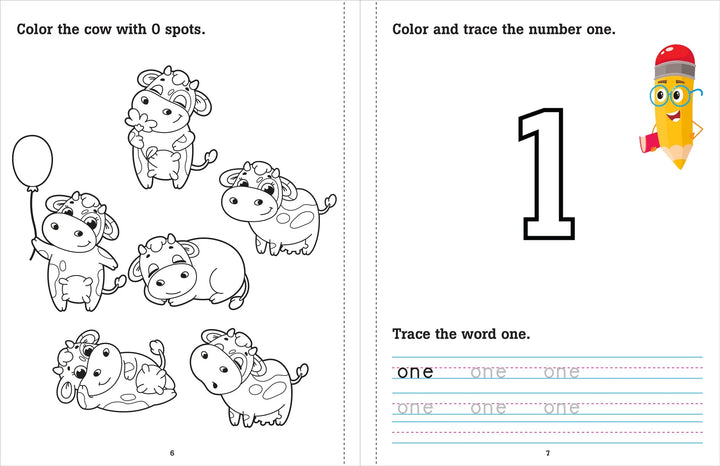 Color the cow with 0 spots.

6

Color and trace the number one.

1

Trace the word one.

one one one

one one one

7