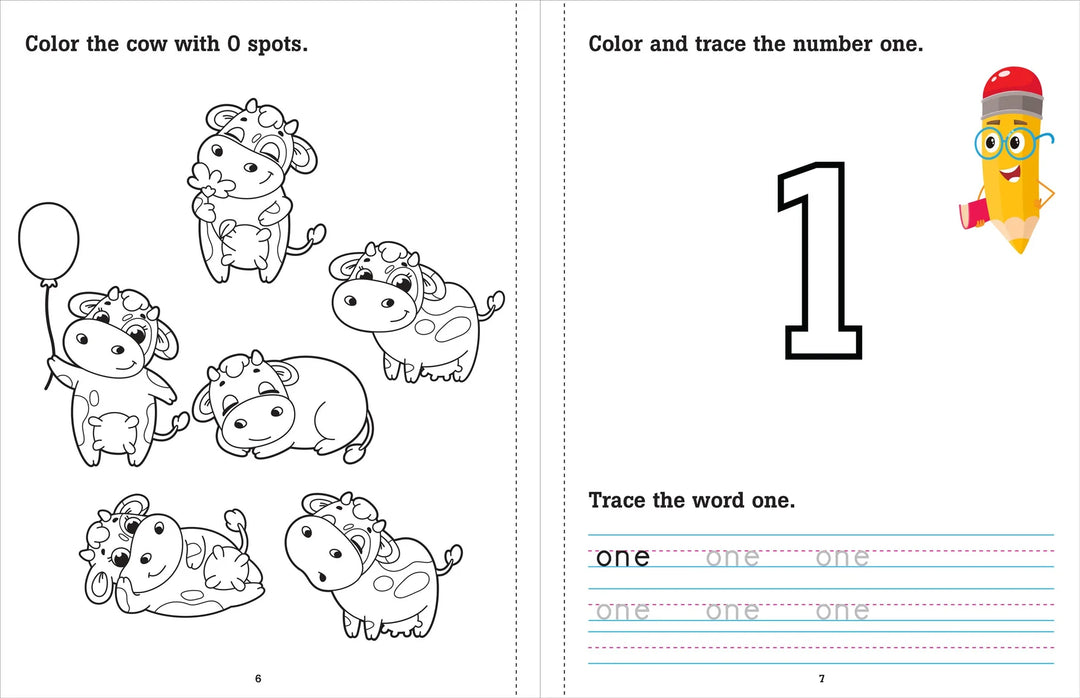 Color the cow with 0 spots.

6

Color and trace the number one.

1

Trace the word one.

one one one

one one one

7