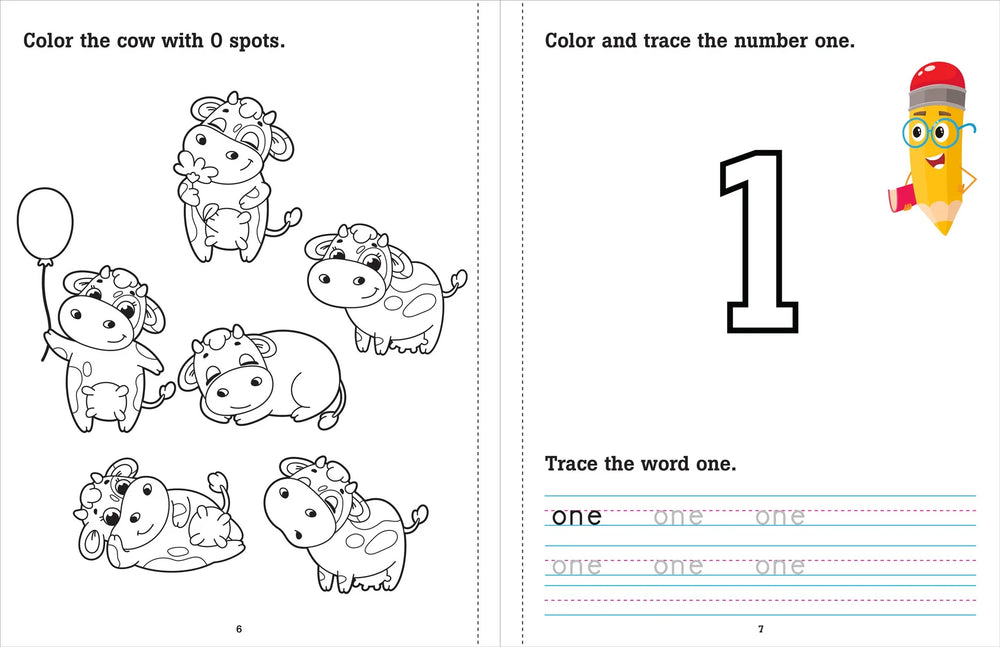 Color the cow with 0 spots.

6

Color and trace the number one.

1

Trace the word one.

one one one

one one one

7